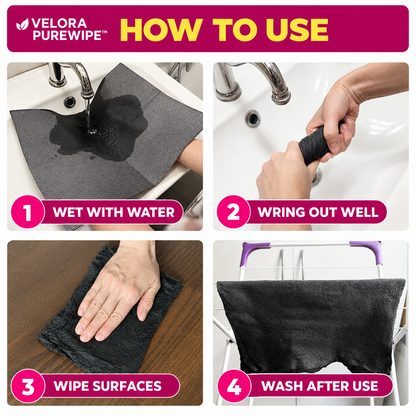 VELORA PUREWIPE™ HOW TO USE

1 WET WITH WATER

2 WRING OUT WELL

3 WIPE SURFACES

4 WASH AFTER USE